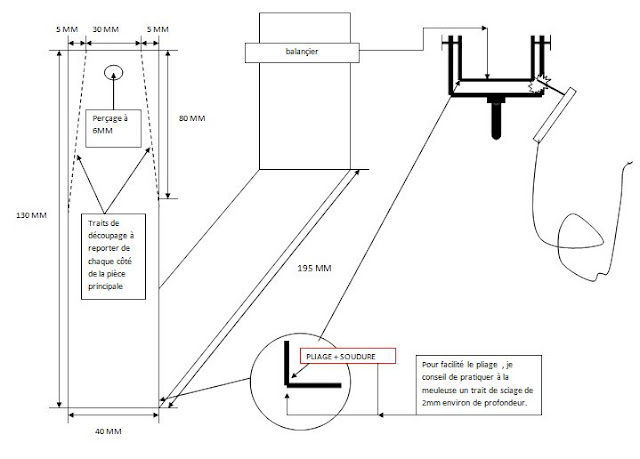 5 MM
30 MM
5 MM

balançier

Perçage à 6MM

80 MM

130 MM

Traits de découpage à reporter de chaque côté de la pièce principale

195 MM

PLIAGE + SOUDURE

Pour facilité le pliage , je conseil de pratiquer à la meuleuse un trait de sciage de 2mm environ de profondeur.

40 MM